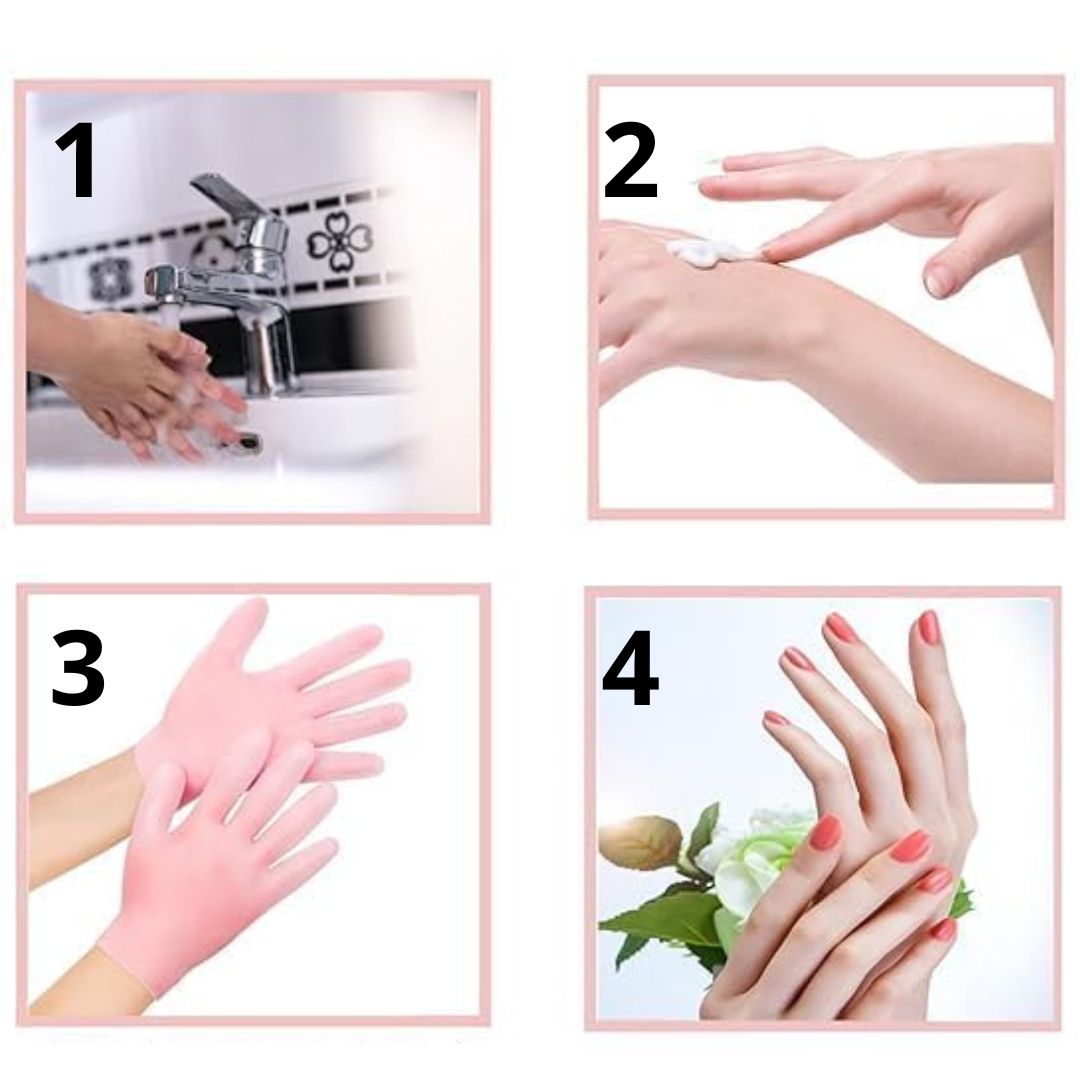 1

2

3

4